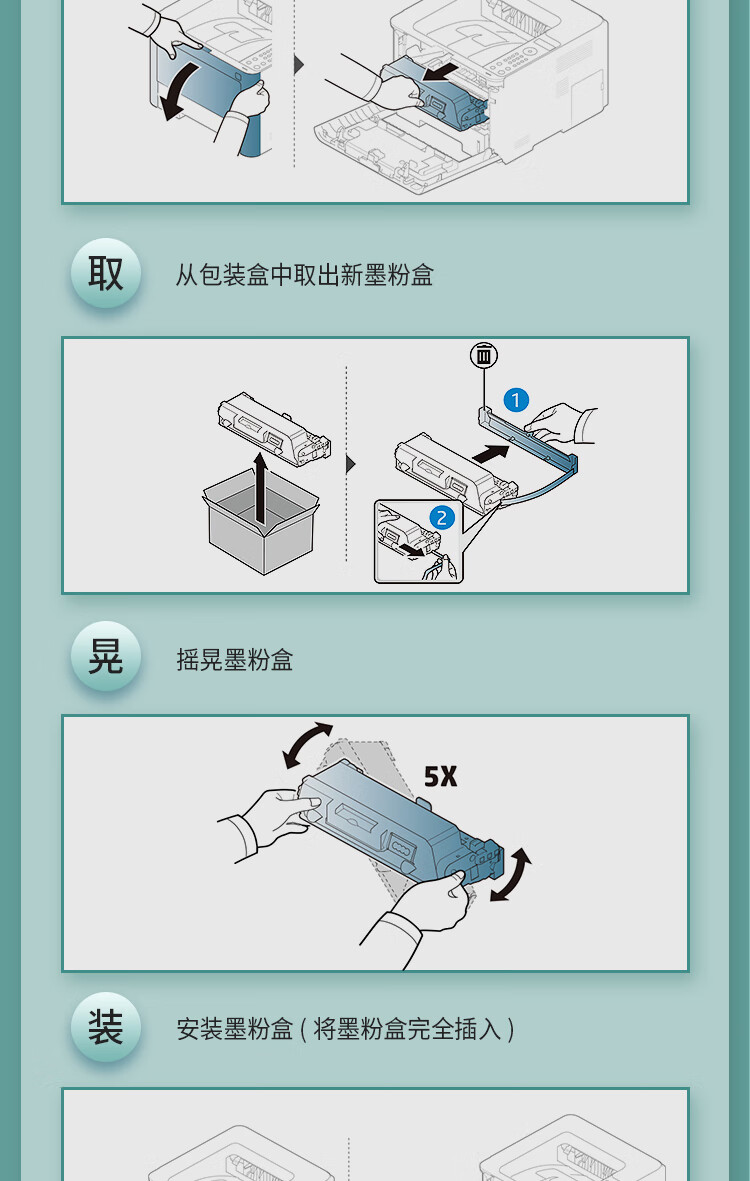 取

从包装盒中取出新墨粉盒

1

2

晃

摇晃墨粉盒

5X

装

安装墨粉盒 ( 将墨粉盒完全插入 )